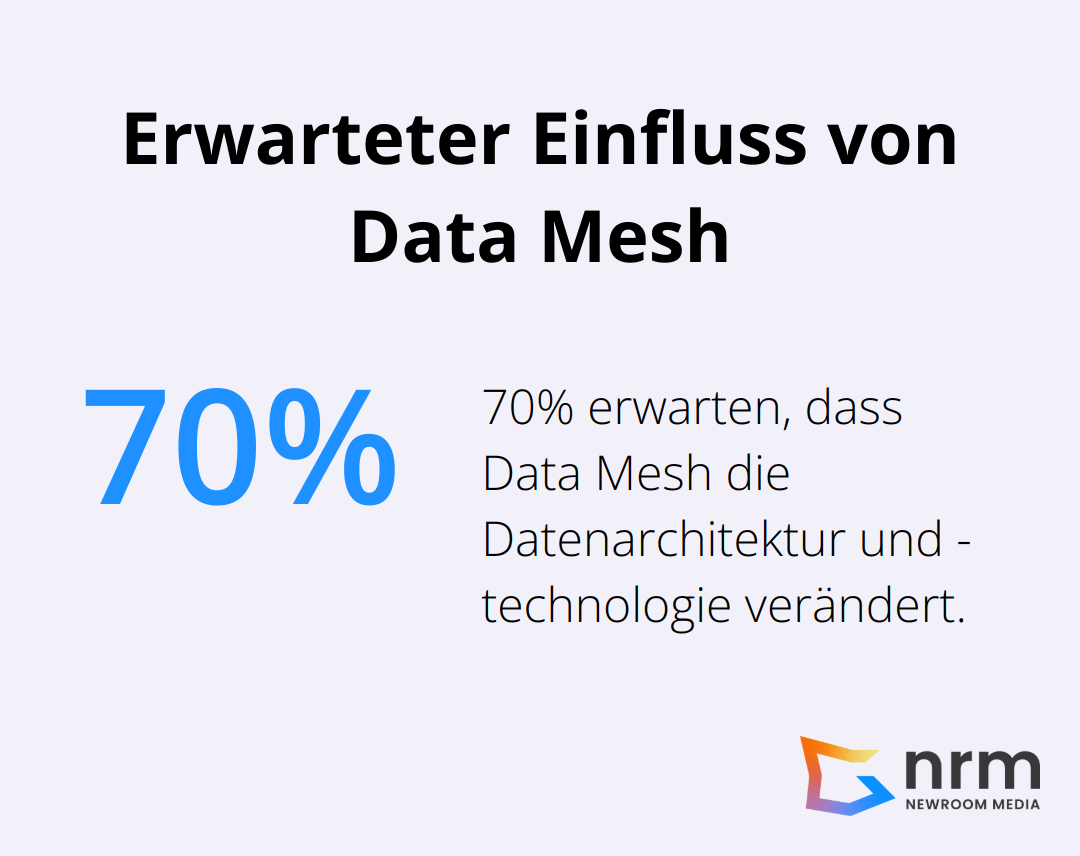 Erwarteter Einfluss von Data Mesh

70%

70% erwarten, dass Data Mesh die Datenarchitektur und -technologie verändert.

nrm
NEWROOM MEDIA