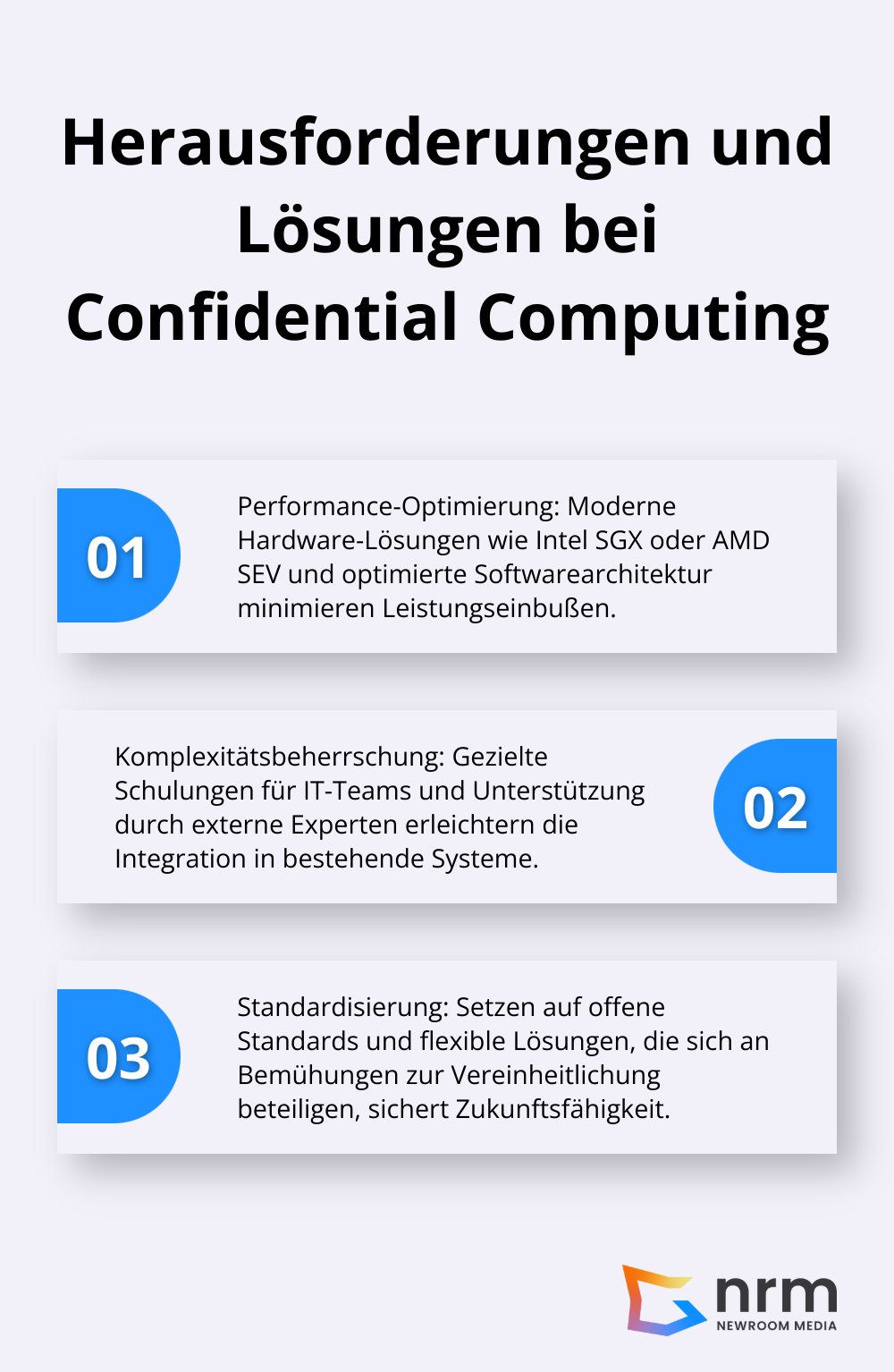 Herausforderungen und Lösungen bei Confidential Computing

01

Performance-Optimierung: Moderne Hardware-Lösungen wie Intel SGX oder AMD SEV und optimierte Softwarearchitektur minimieren Leistungseinbußen.

Komplexitätsbeherrschung: Gezielte Schulungen für IT-Teams und Unterstützung durch externe Experten erleichtern die Integration in bestehende Systeme.

02

03

Standardisierung: Setzen auf offene Standards und flexible Lösungen, die sich an Bemühungen zur Vereinheitlichung beteiligen, sichert Zukunftsfähigkeit.

nrm
NEWROOM MEDIA