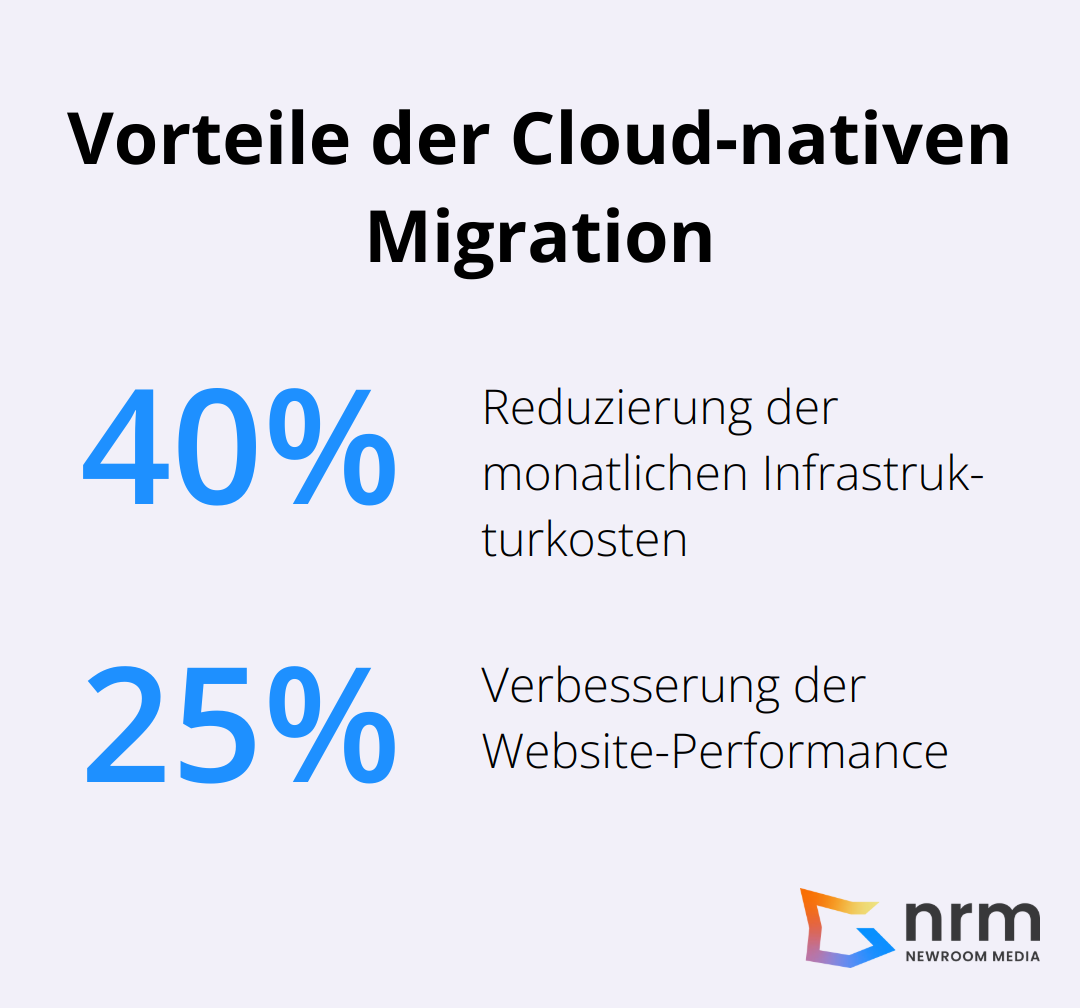 Vorteile der Cloud-nativen Migration

40%

Reduzierung der monatlichen Infrastrukturkosten

25%

Verbesserung der Website-Performance

nrm
NEWROOM MEDIA