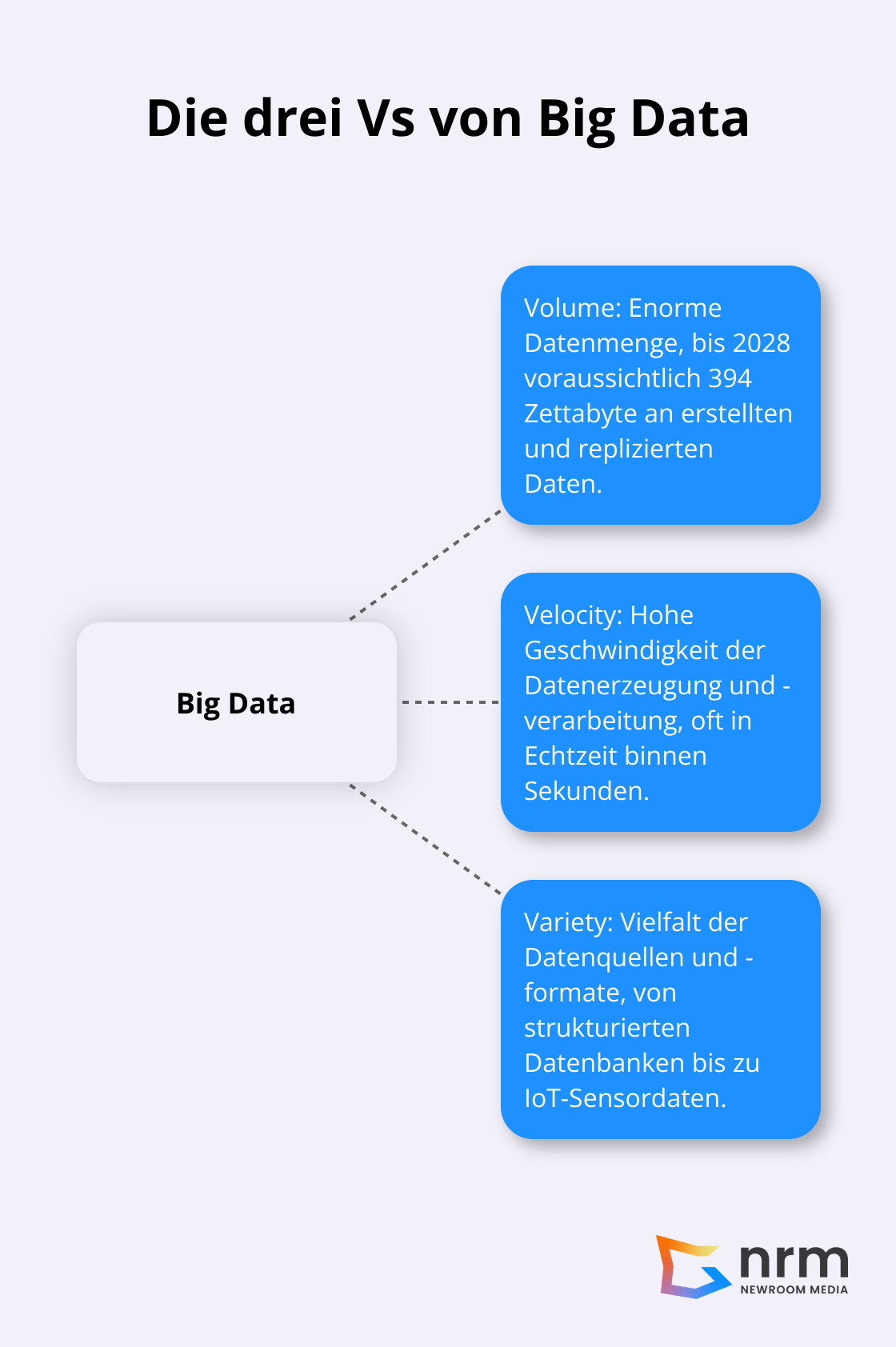 Die drei Vs von Big Data

Big Data

Volume: Enorme Datenmenge, bis 2028 voraussichtlich 394 Zettabyte an erstellten und replizierten Daten.

Velocity: Hohe Geschwindigkeit der Datenerzeugung und -verarbeitung, oft in Echtzeit binnen Sekunden.

Variety: Vielfalt der Datenquellen und -formate, von strukturierten Datenbanken bis zu IoT-Sensordaten.

nrm
NEWROOM MEDIA